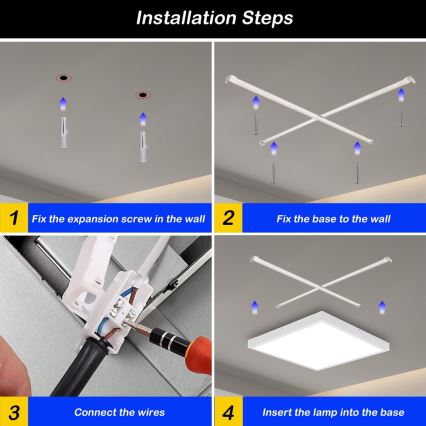 Installation Steps

1
Fix the expansion screw in the wall

2
Fix the base to the wall

3
Connect the wires

4
Insert the lamp into the base