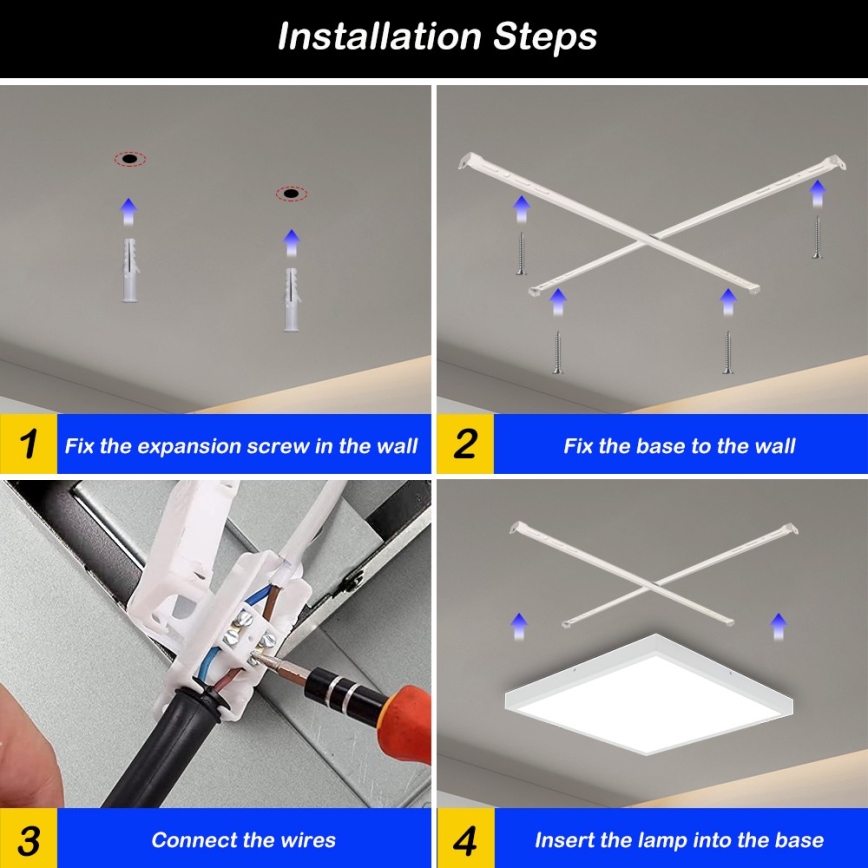 Installation Steps

1 Fix the expansion screw in the wall

2 Fix the base to the wall

3 Connect the wires

4 Insert the lamp into the base