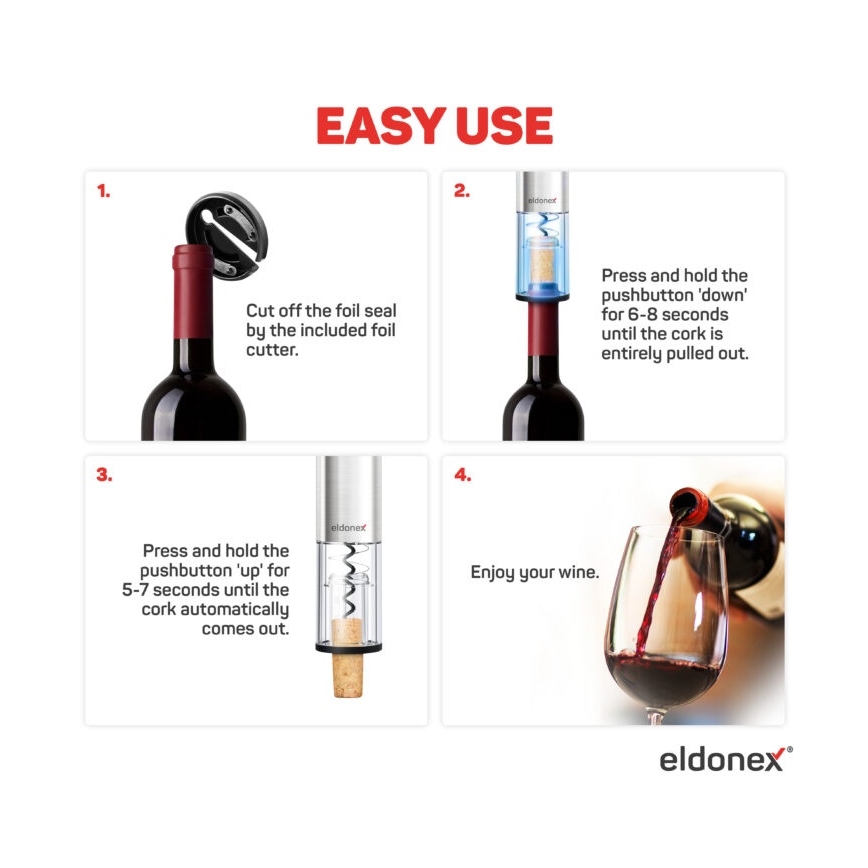 EASY USE

1.

Cut off the foil seal by the included foil cutter.

2.

eldonex

Press and hold the pushbutton 'down' for 6-8 seconds until the cork is entirely pulled out.

3.

eldonex

Press and hold the pushbutton 'up' for 5-7 seconds until the cork automatically comes out.

4.

Enjoy your wine.

eldonex®