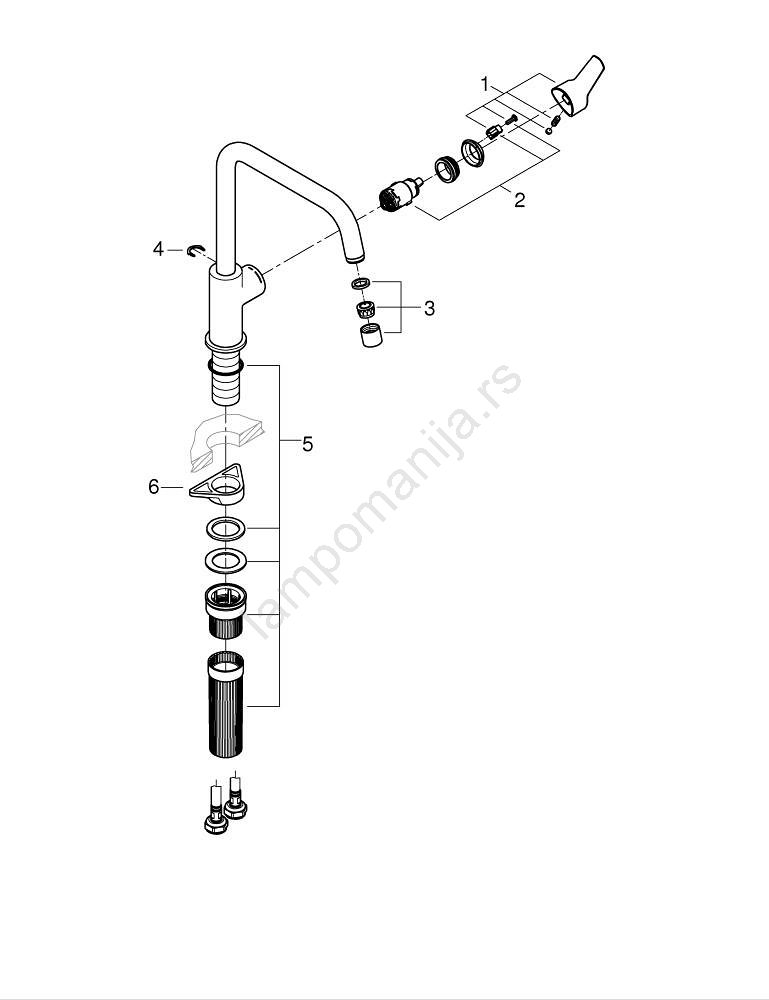 1
2
4
3
5
6
lampomanija.rs