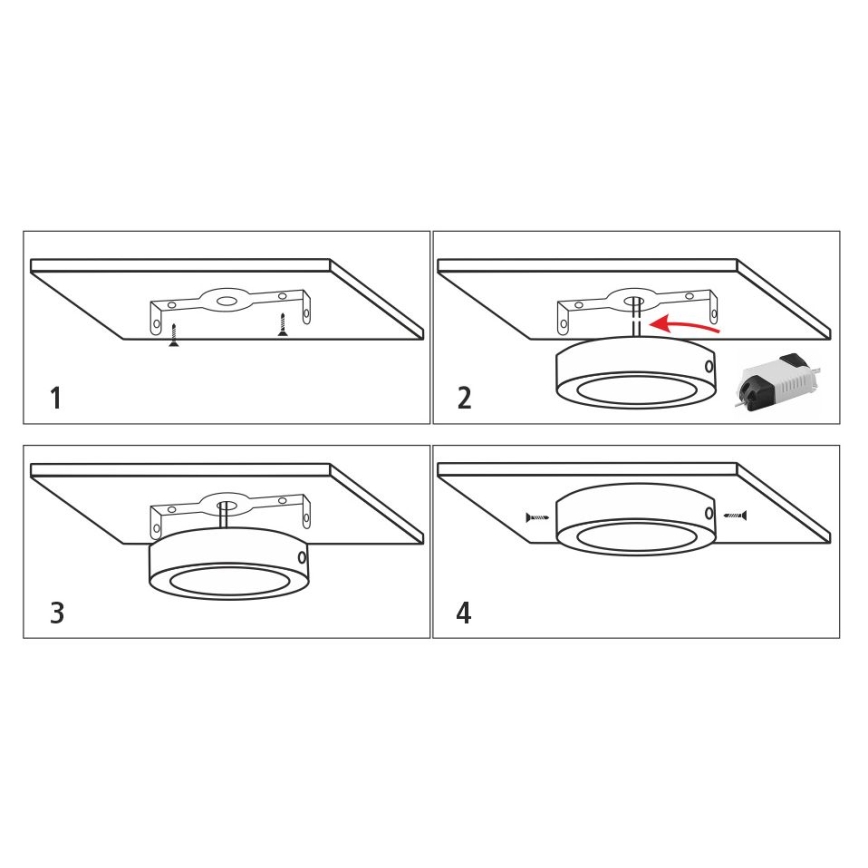 1

2

3

4