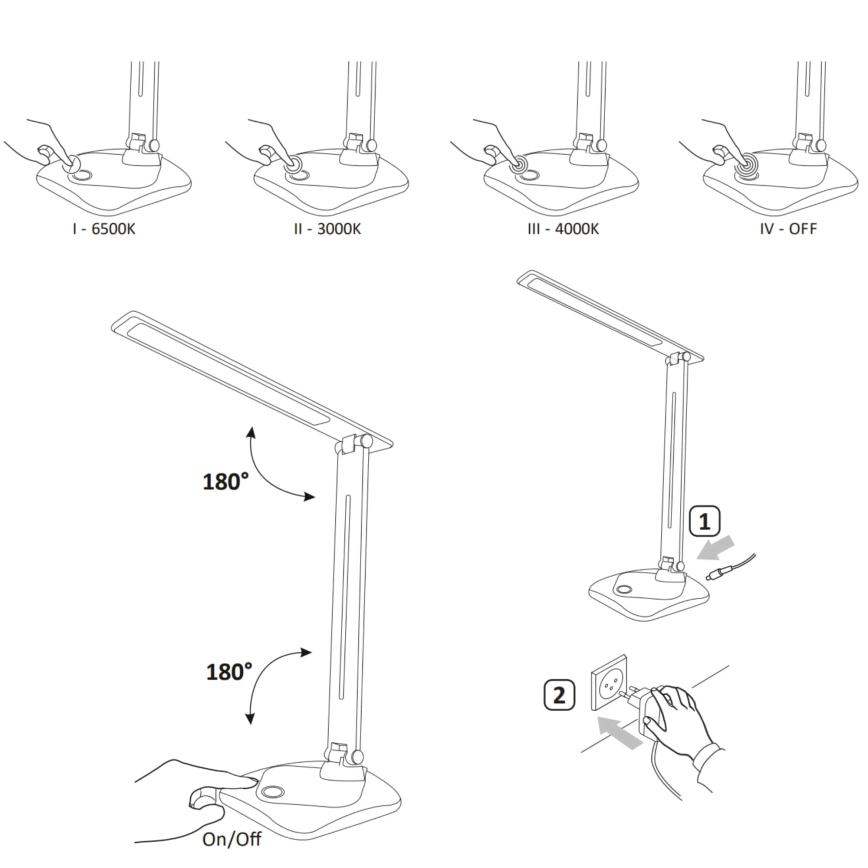 I - 6500K

II - 3000K

III - 4000K

IV - OFF

180°

180°

On/Off

1

2