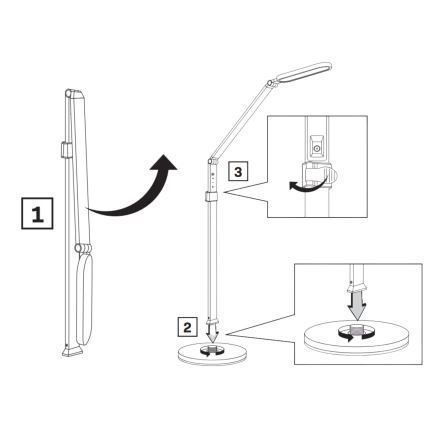 1

3

2