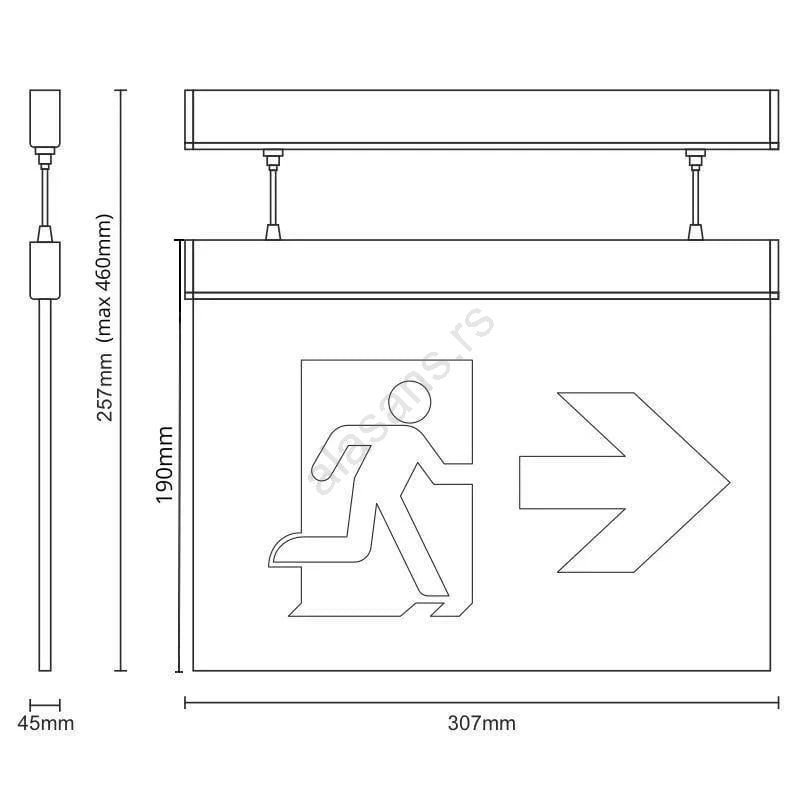 257mm (max 460mm)

190mm

alasans.rs

45mm

307mm