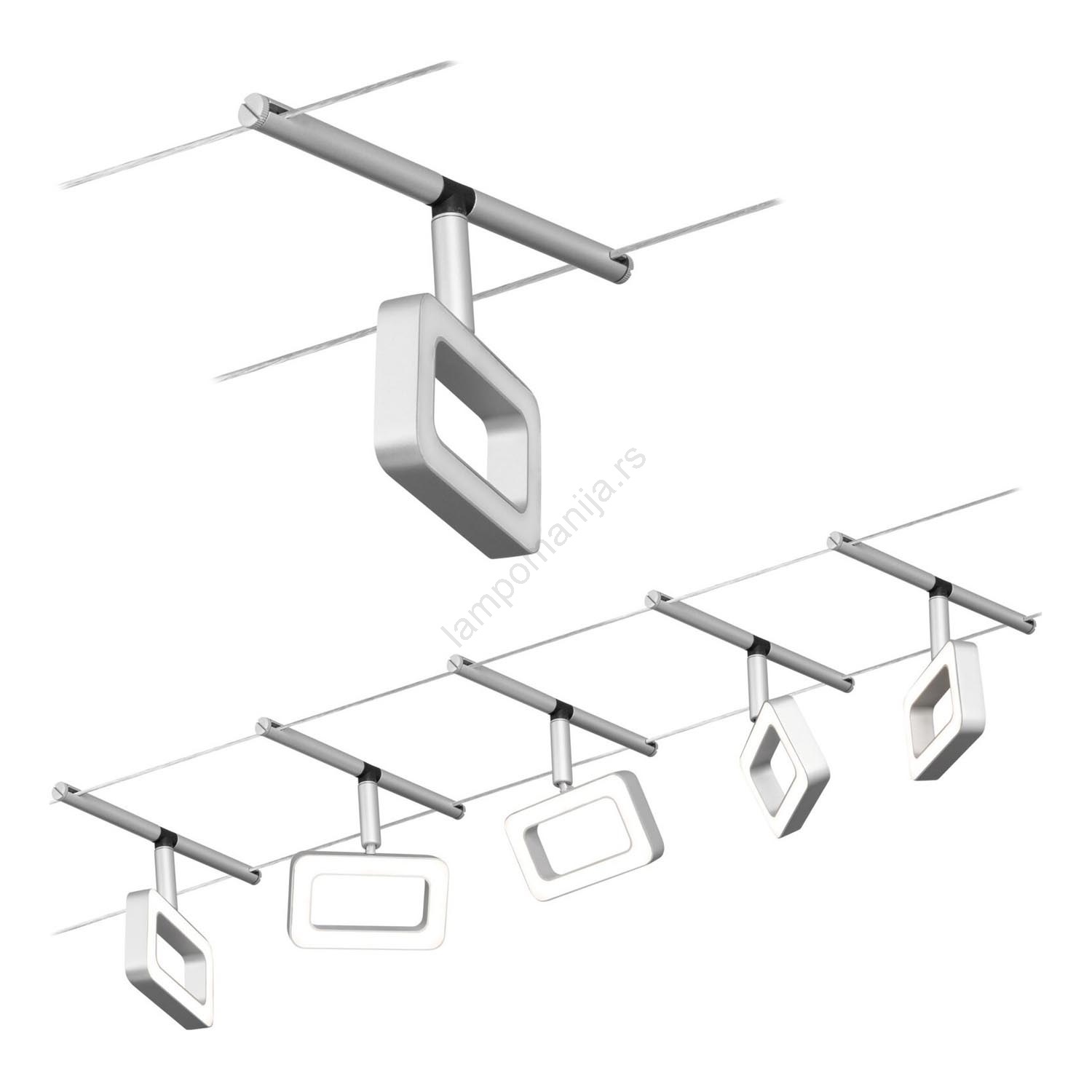 lampomanija.rs