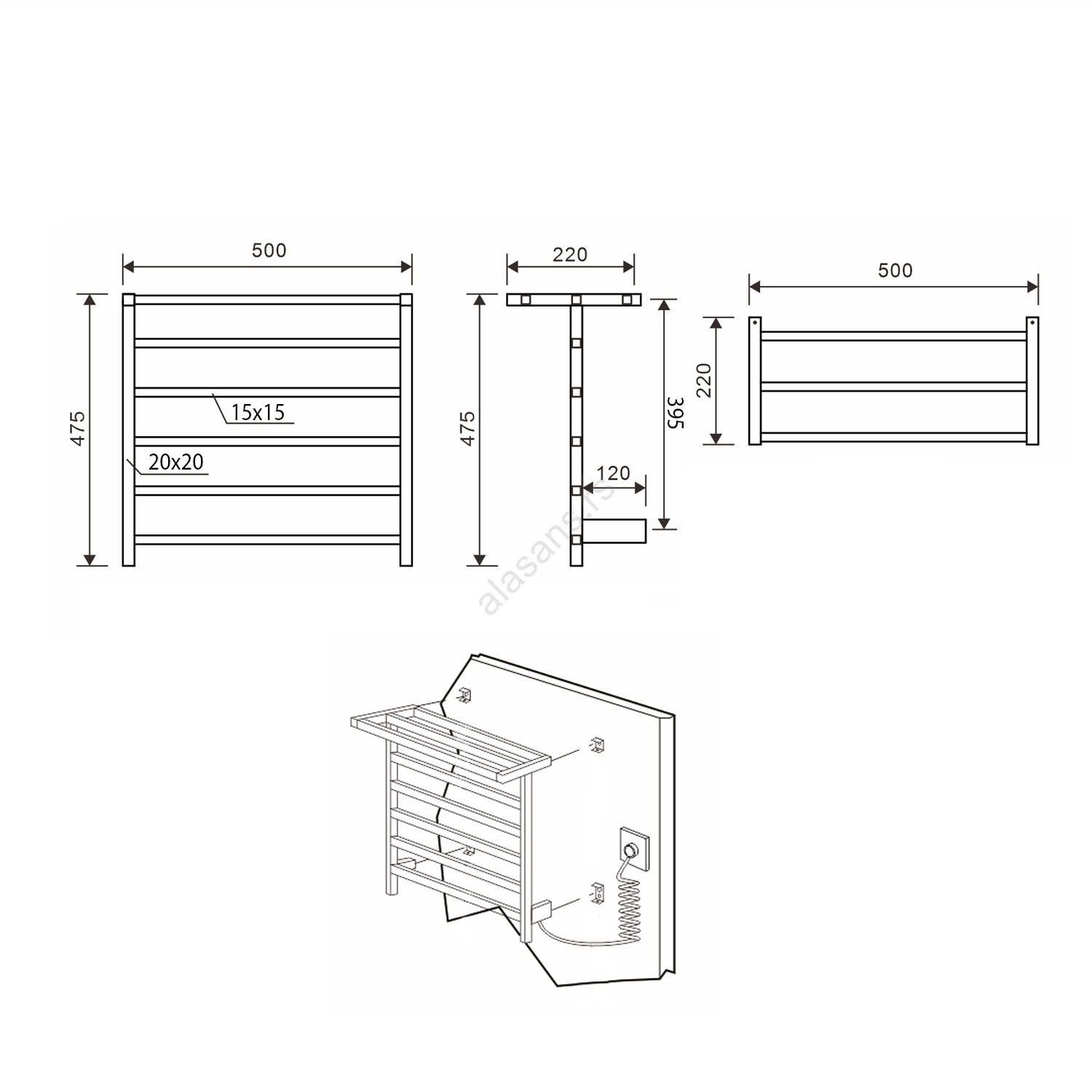 500
475
15x15
20x20
220
475
395
120
alasans.rs
500
220