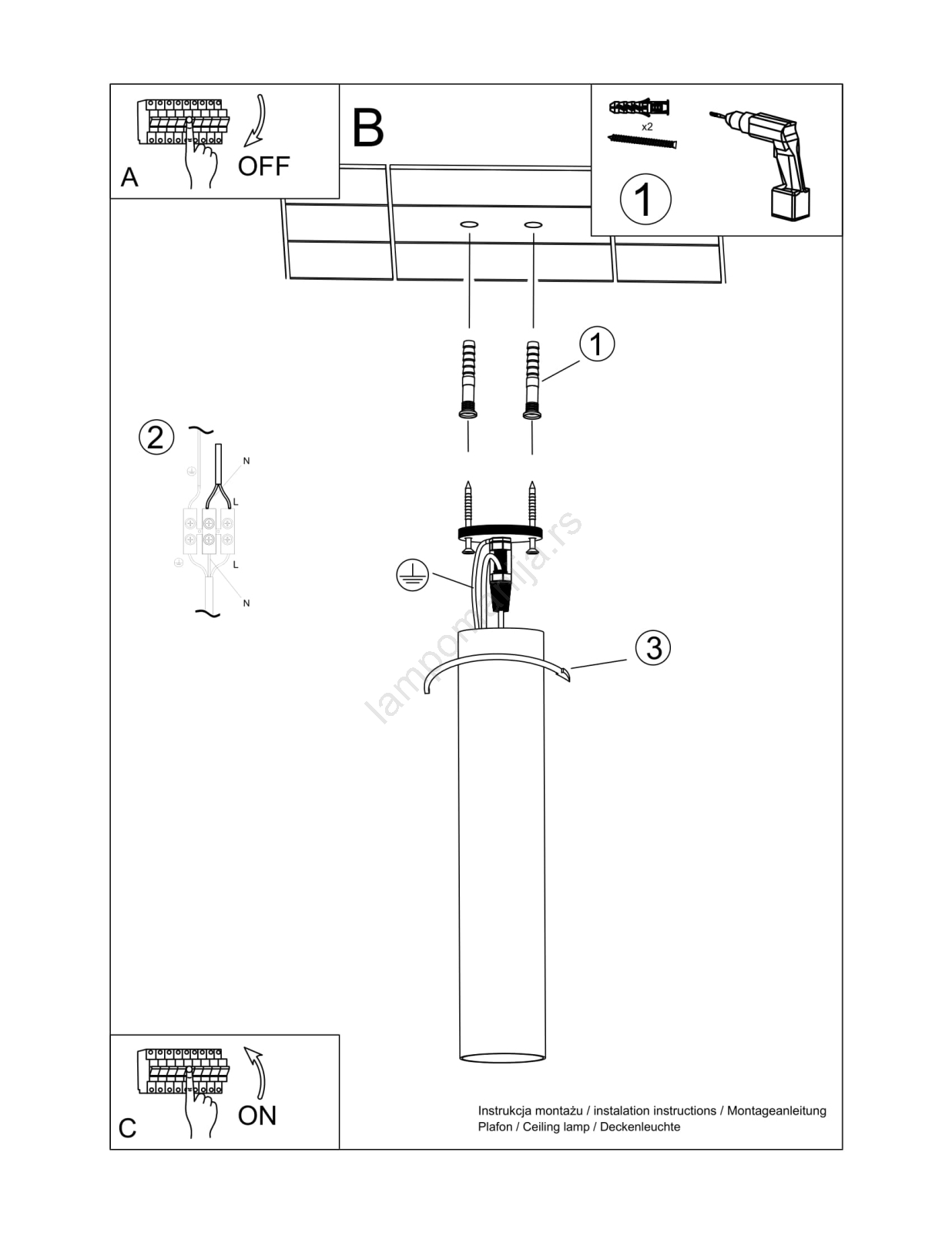 A
OFF

B

x2
1

1

2
N
L
L
N

lampomanija.rs

3

C
ON

Instrukcja montażu / instalation instructions / Montageanleitung
Plafon / Ceiling lamp / Deckenleuchte