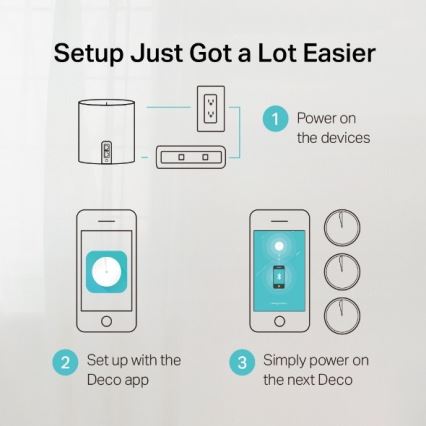 Setup Just Got a Lot Easier

1 Power on the devices

2 Set up with the Deco app

3 Simply power on the next Deco